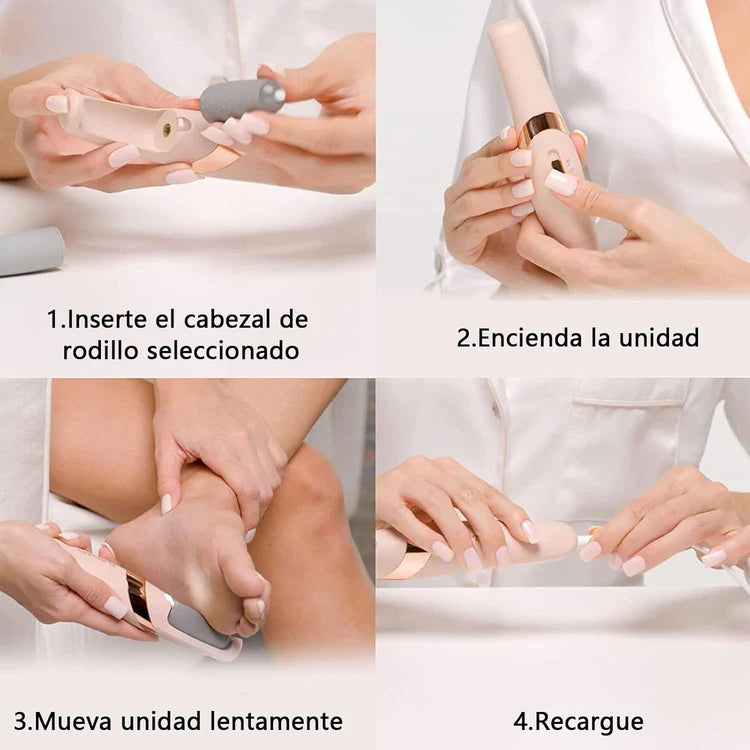 1.Inserte el cabezal de rodillo seleccionado

2.Encienda la unidad

3.Mueva unidad lentamente

4.Recargue